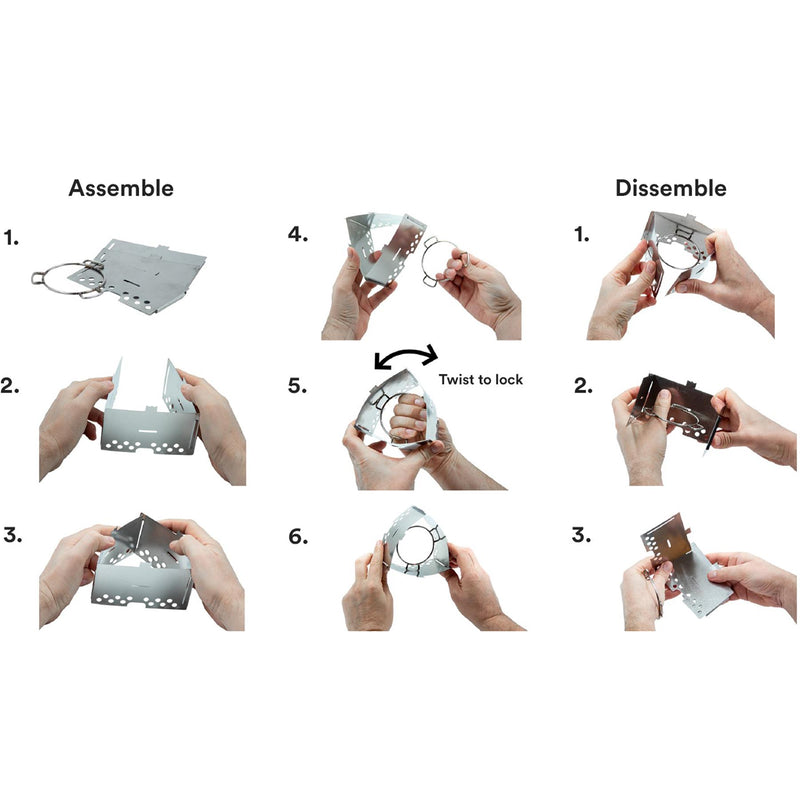 Assemble

1.

2.

3.

4.

5.

Twist to lock

6.

Dissemble

1.

2.

3.